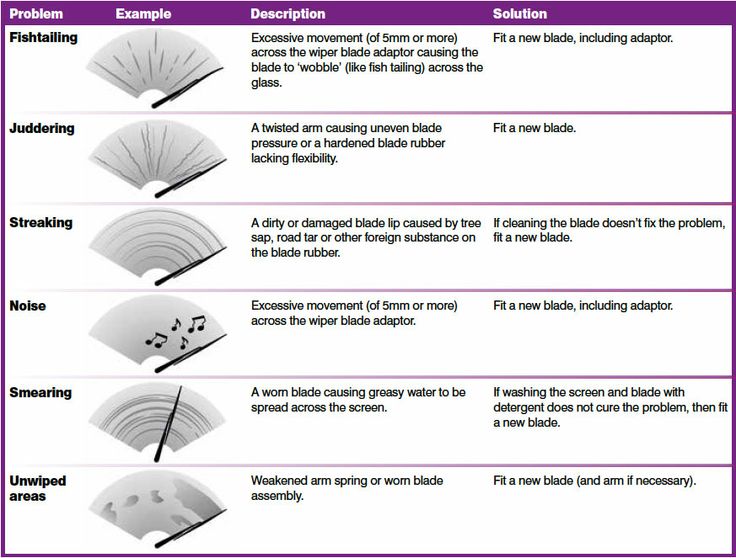 | Problem | Example | Description | Solution |
|---|---|---|---|
| Fishtailing | | Excessive movement (of 5mm or more) across the wiper blade adaptor causing the blade to 'wobble' (like fish tailing) across the glass. | Fit a new blade, including adaptor. |
| Juddering | | A twisted arm causing uneven blade pressure or a hardened blade rubber lacking flexibility. | Fit a new blade. |
| Streaking | | A dirty or damaged blade lip caused by tree sap, road tar or other foreign substance on the blade rubber. | If cleaning the blade doesn't fix the problem, fit a new blade. |
| Noise | | Excessive movement (of 5mm or more) across the wiper blade adaptor. | Fit a new blade, including adaptor. |
| Smearing | | A worn blade causing greasy water to be spread across the screen. | If washing the screen and blade with detergent does not cure the problem, then fit a new blade. |
| Unwiped areas | | Weakened arm spring or worn blade assembly. | Fit a new blade (and arm if necessary). |